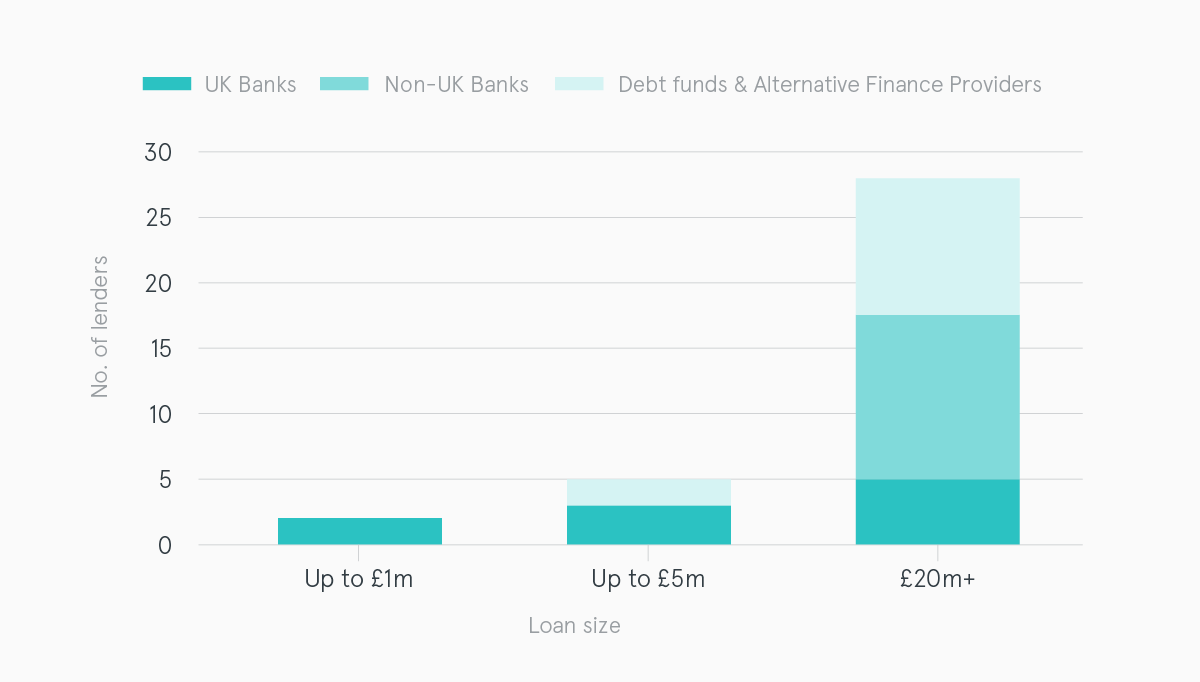 UK Banks
Non-UK Banks
Debt funds & Alternative Finance Providers

No. of lenders

30
25
20
15
10
5
0

Up to £1m
Up to £5m
£20m+

Loan size