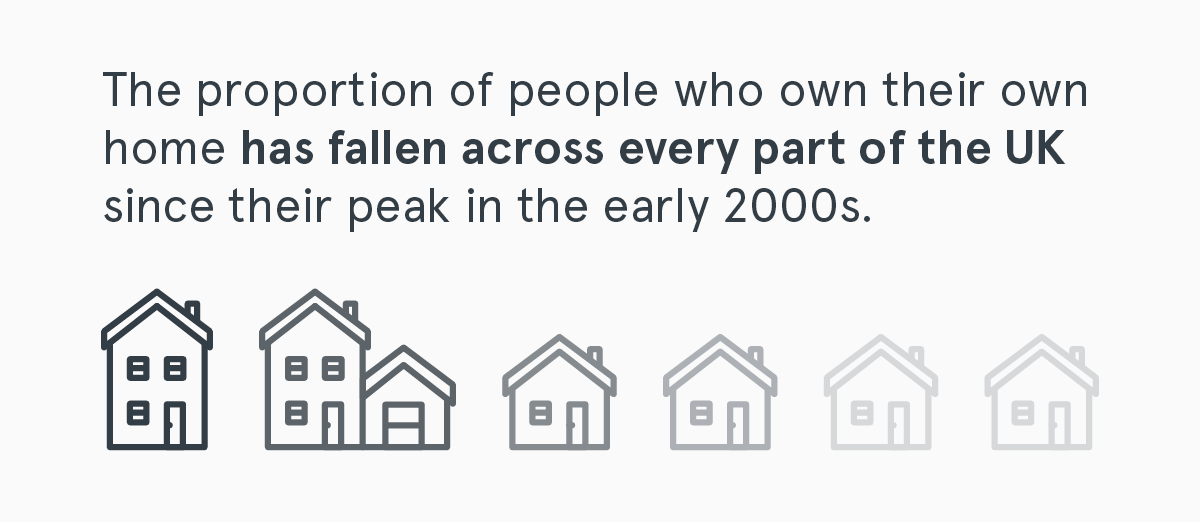 The proportion of people who own their own home has fallen across every part of the UK since their peak in the early 2000s.