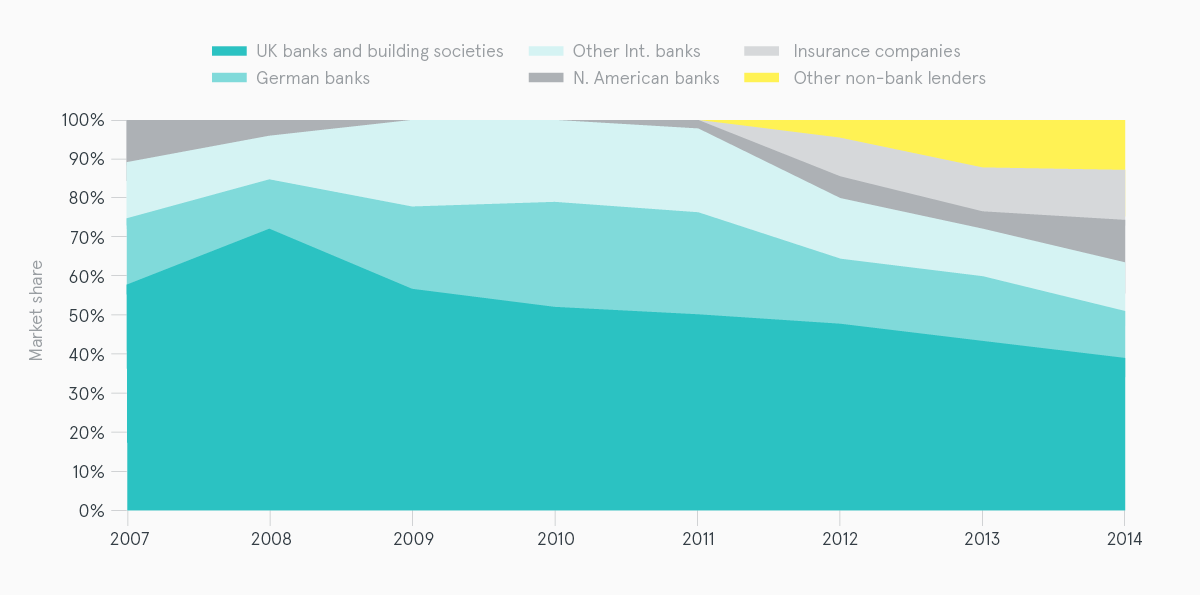 UK banks and building societies
German banks
Other Int. banks
N. American banks
Insurance companies
Other non-bank lenders

Market share

100%
90%
80%
70%
60%
50%
40%
30%
20%
10%
0%

2007
2008
2009
2010
2011
2012
2013
2014