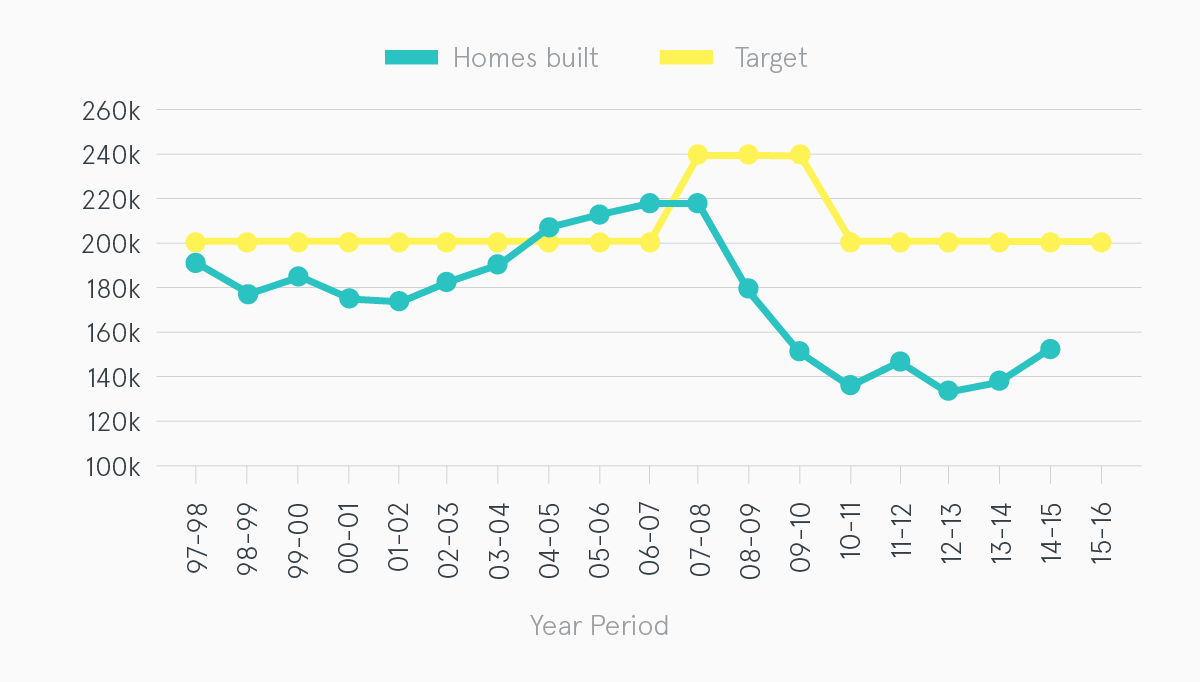 Homes built
Target

260k
240k
220k
200k
180k
160k
140k
120k
100k

97-98
98-99
99-00
00-01
01-02
02-03
03-04
04-05
05-06
06-07
07-08
08-09
09-10
10-11
11-12
12-13
13-14
14-15
15-16

Year Period